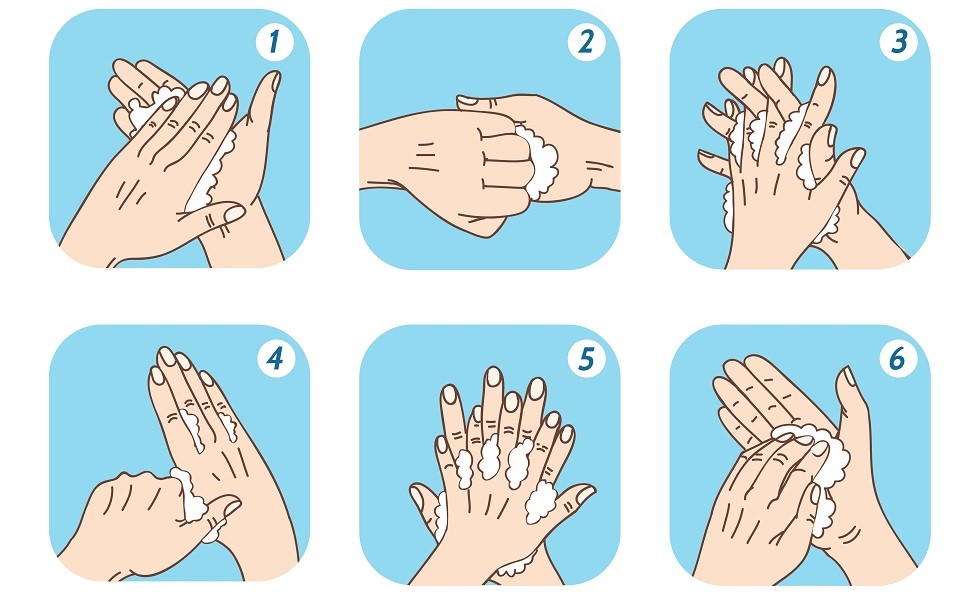 1
2
3
4
5
6